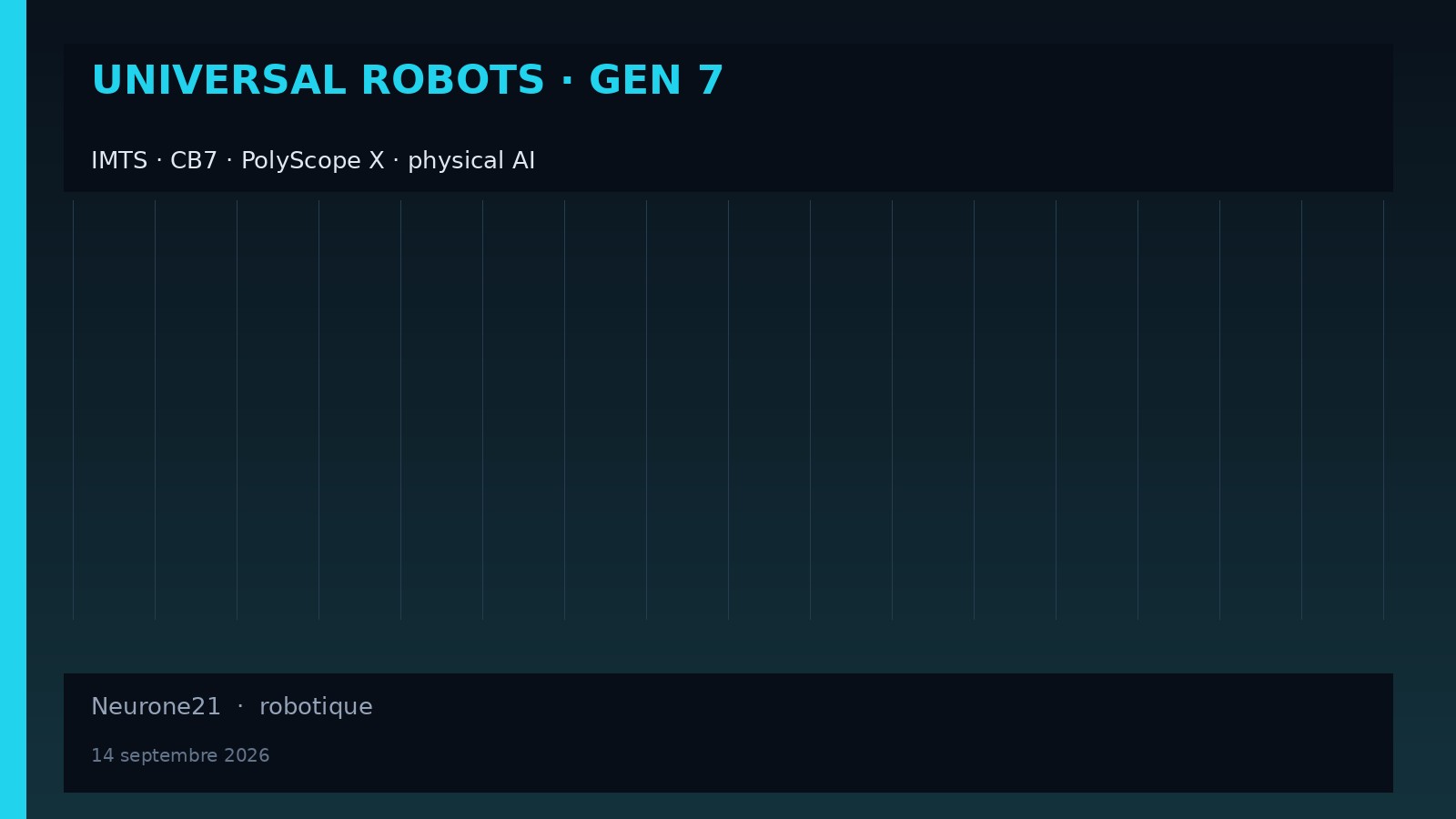 UNIVERSAL ROBOTS · GEN 7

IMTS · CB7 · PolyScope X · physical AI

Neurone21 · robotique

14 septembre 2026